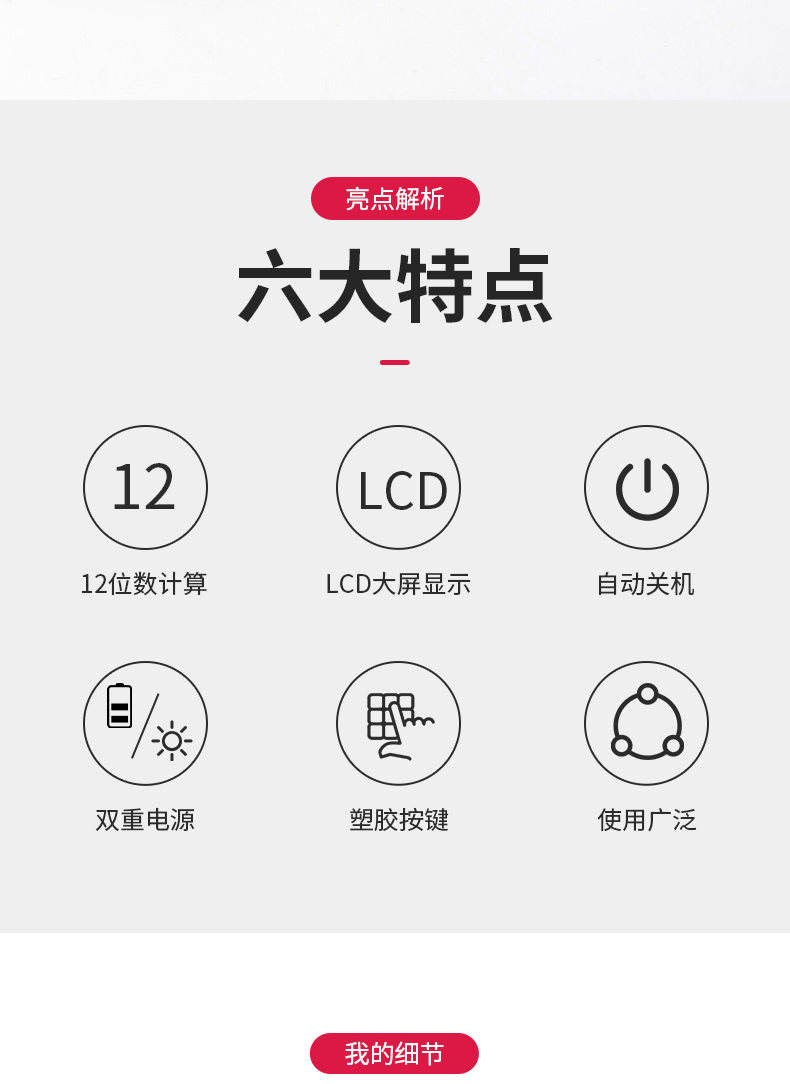 亮点解析

六大特点

12

12位数计算

LCD

LCD大屏显示

自动关机

双重电源

塑胶按键

使用广泛

我的细节